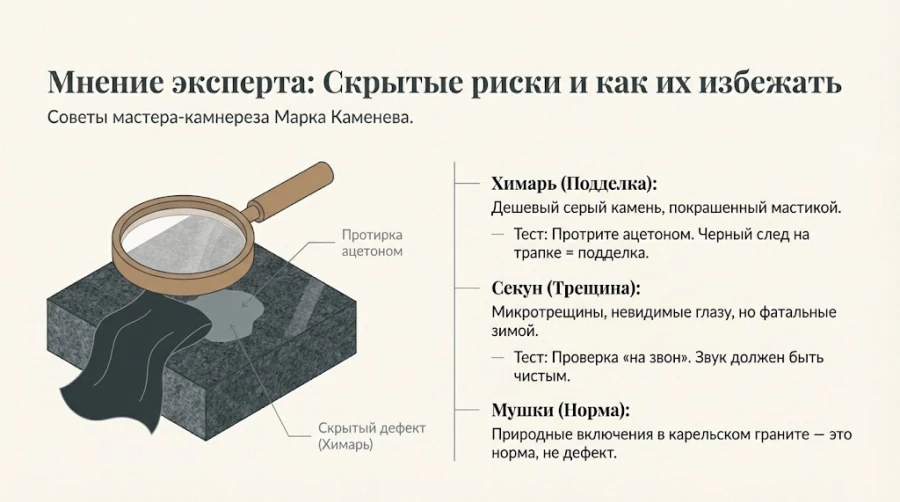 Мнение эксперта: Скрытые риски и как их избежать

Советы мастера-камнереза Марка Каменева.

Протирка ацетоном

Скрытый дефект (Химарь)

Химарь (Подделка):

Дешевый серый камень, покрашенный мастикой.

— Тест: Протрите ацетоном. Черный след на трапке = подделка.

Секун (Трещина):

Микротрещины, невидимые глазу, но фатальные зимой.

— Тест: Проверка «на звон». Звук должен быть чистым.

Мушки (Норма):

Природные включения в карельском граните — это норма, не дефект.